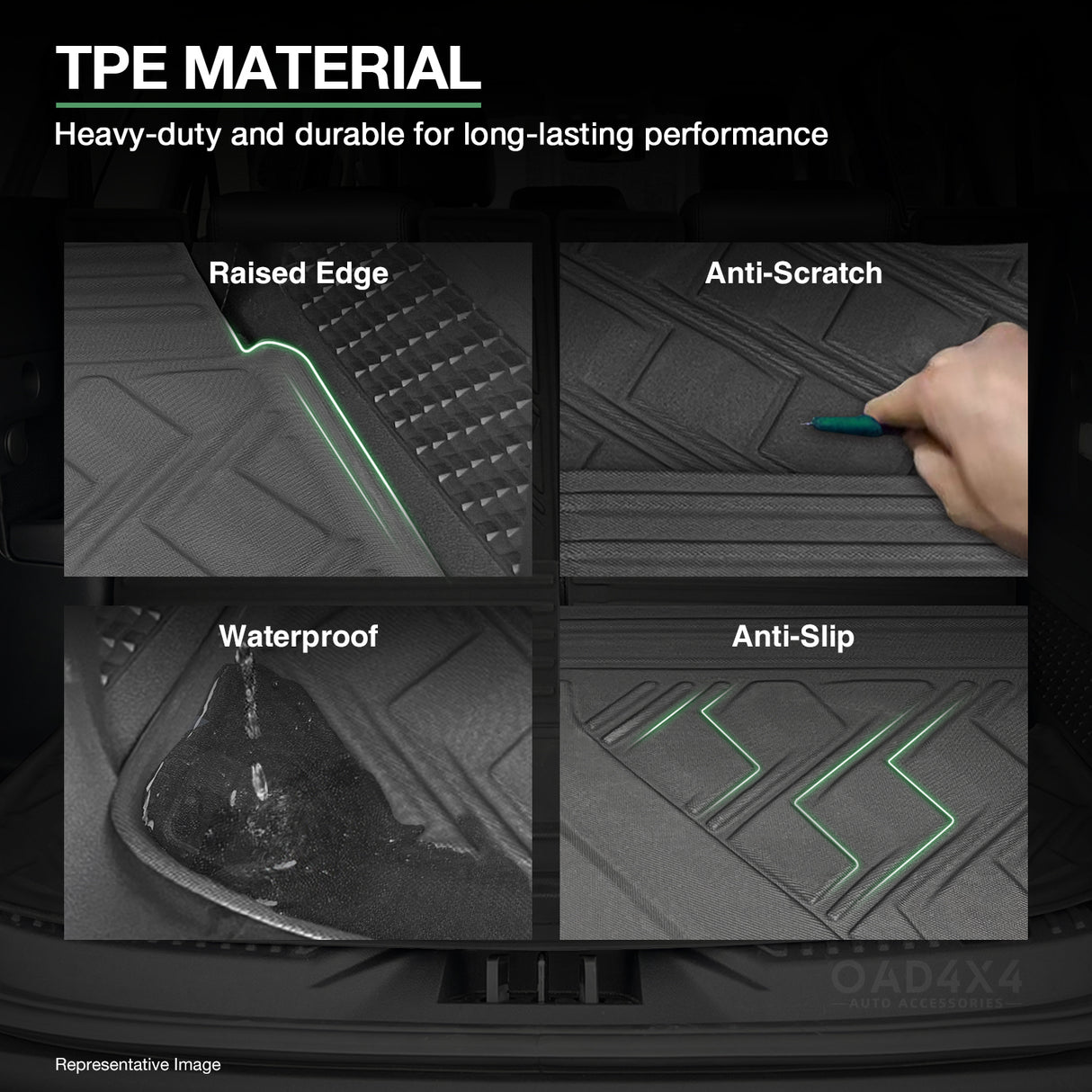 TPE MATERIAL
Heavy-duty and durable for long-lasting performance

Raised Edge

Anti-Scratch

Waterproof

Anti-Slip

OAD4X4
AUTO ACCESSORIES

Representative Image