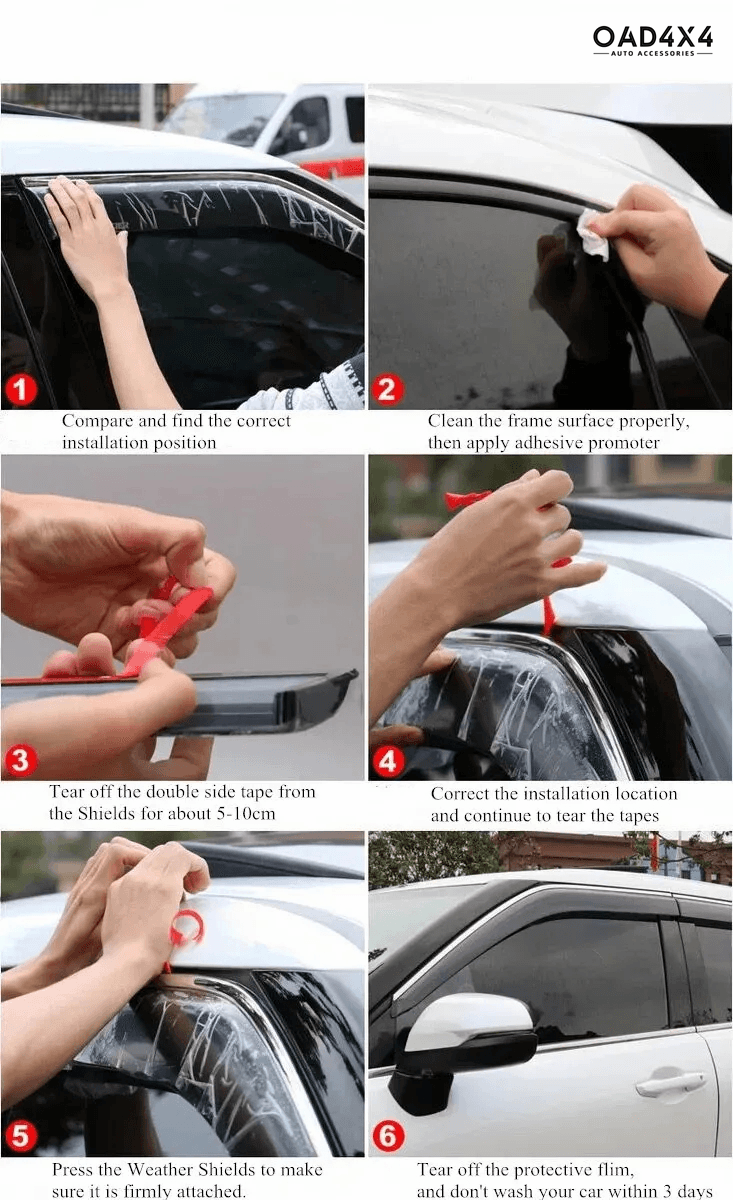 OAD4X4
AUTO ACCESSORIES

1
Compare and find the correct installation position

2
Clean the frame surface properly, then apply adhesive promoter

3
Tear off the double side tape from the Shields for about 5-10cm

4
Correct the installation location and continue to tear the tapes

5
Press the Weather Shields to make sure it is firmly attached.

6
Tear off the protective flim, and don't wash your car within 3 days