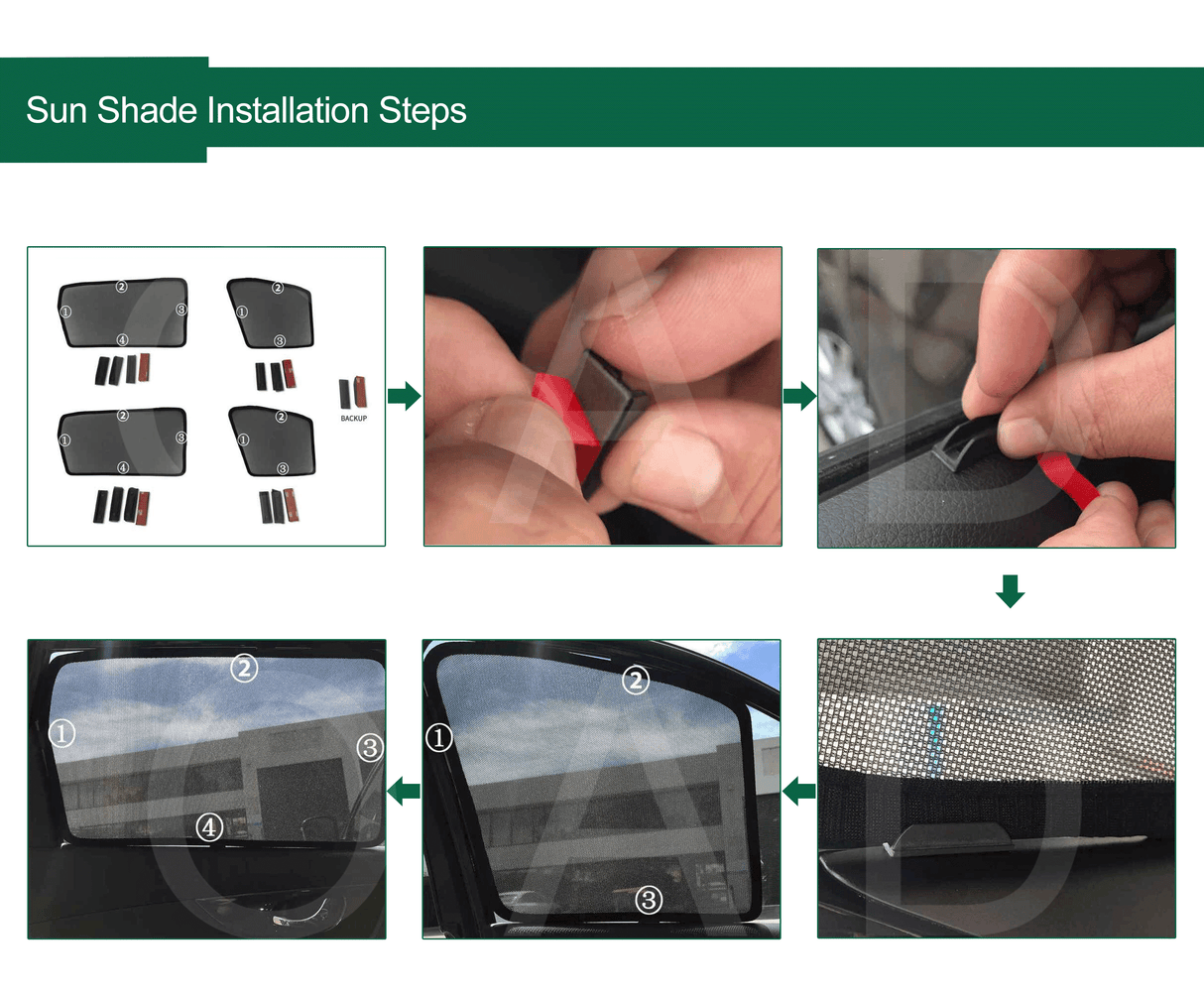 Sun Shade Installation Steps

②
①
③
④

②
①
③

BACKUP

②
①
③
④

②
①
③

②
①
③
④

②
①
③