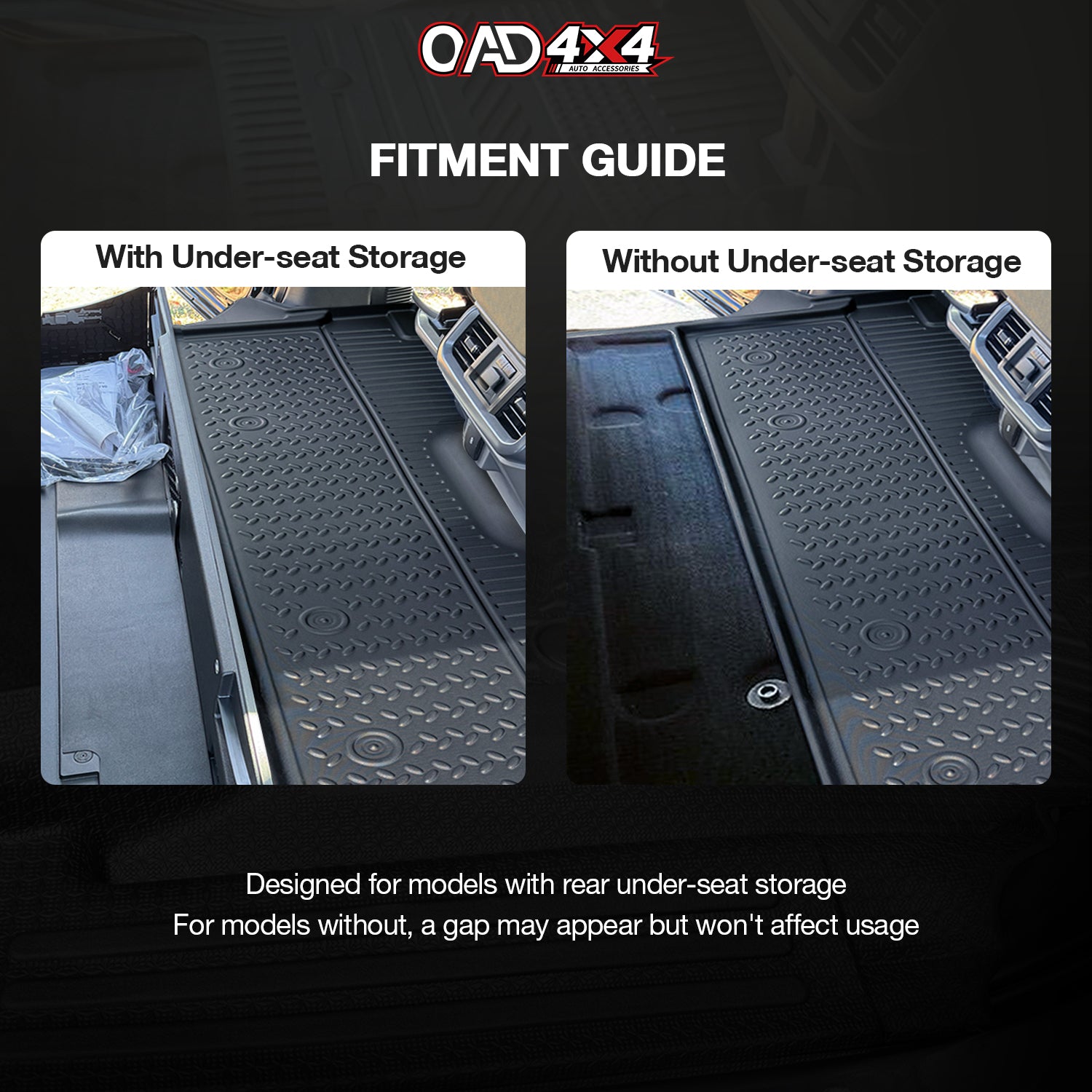 OAD 4X4
AUTO ACCESSORIES

FITMENT GUIDE

With Under-seat Storage

Without Under-seat Storage

Designed for models with rear under-seat storage
For models without, a gap may appear but won't affect usage